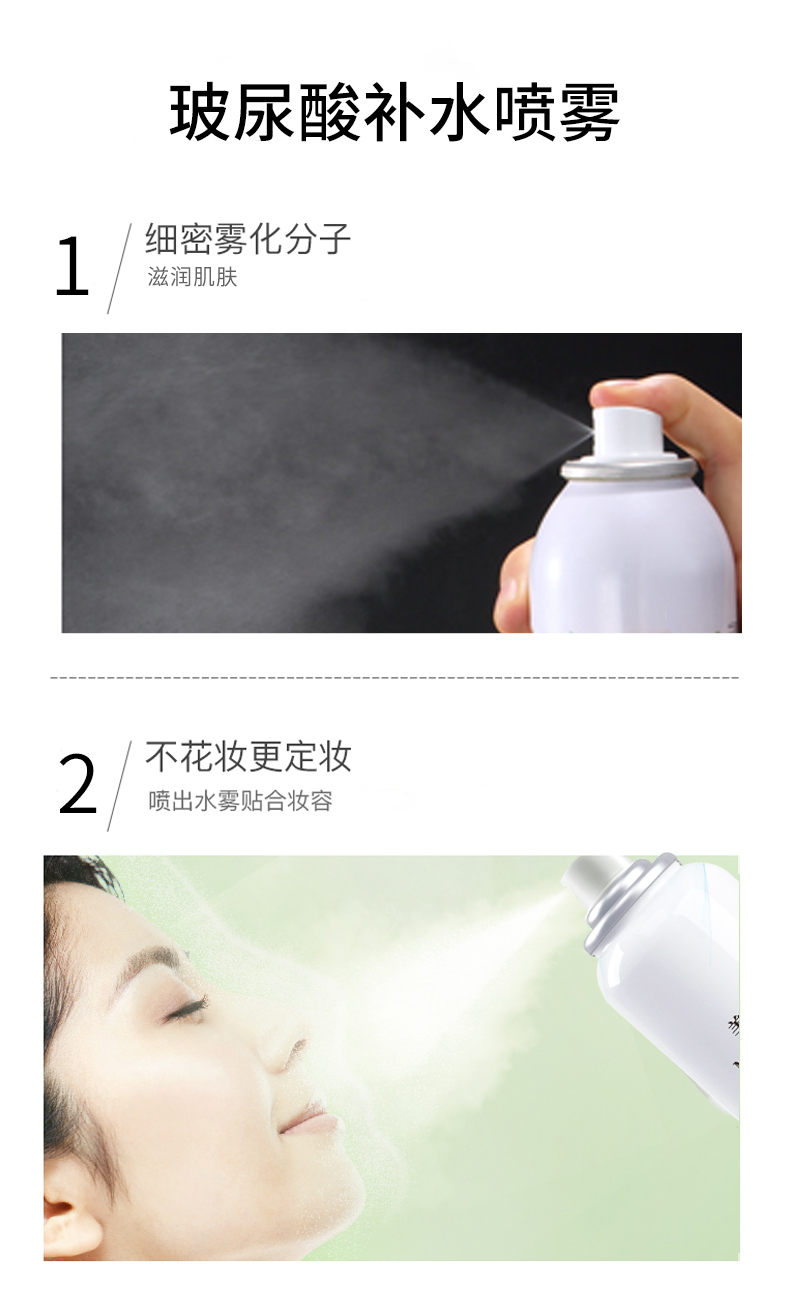 玻尿酸补水喷雾

1 细密雾化分子
滋润肌肤

2 不花妆更定妆
喷出水雾贴合妆容